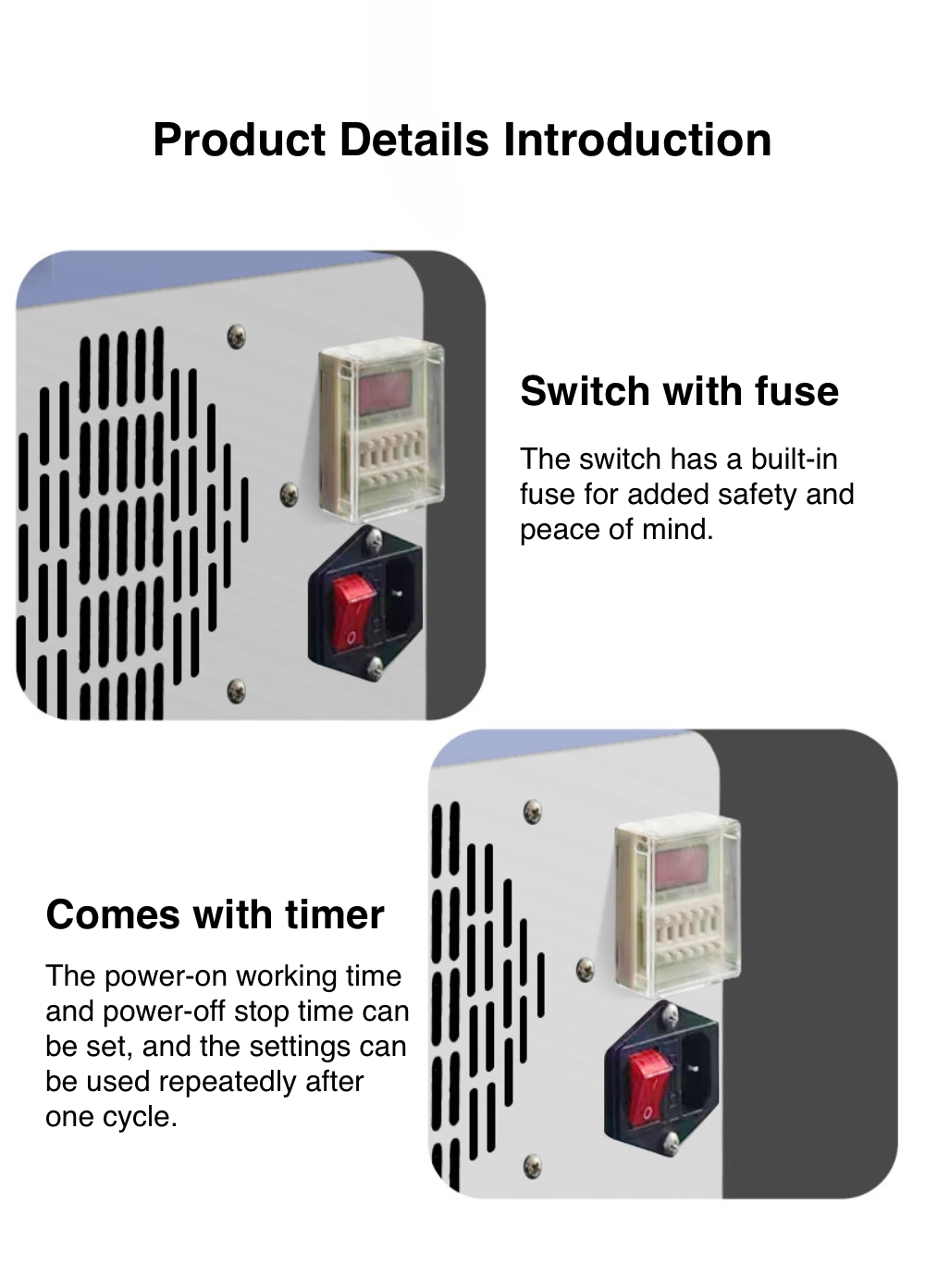 Product Details Introduction

Switch with fuse

The switch has a built-in fuse for added safety and peace of mind.

Comes with timer

The power-on working time and power-off stop time can be set, and the settings can be used repeatedly after one cycle.