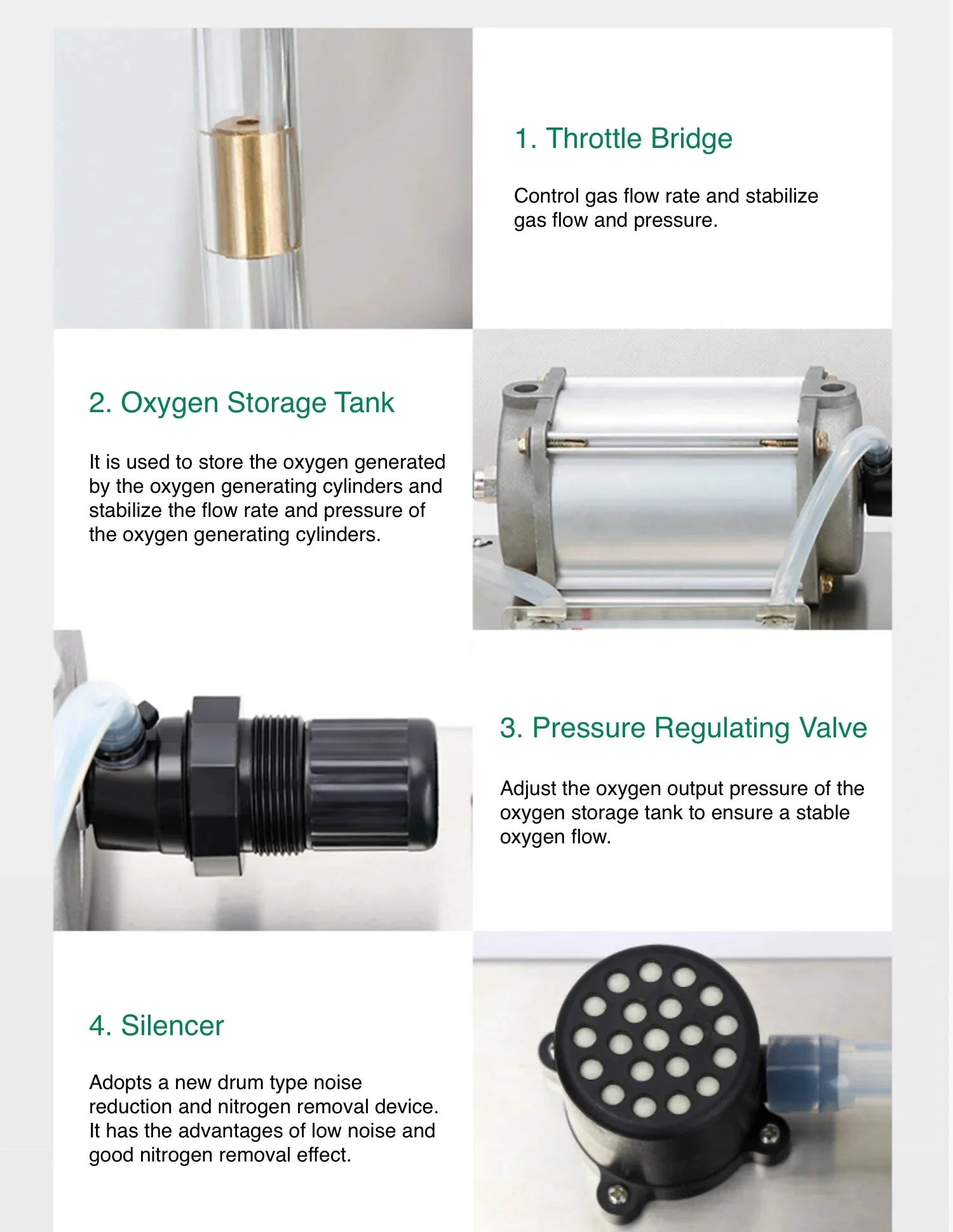 1. Throttle Bridge

Control gas flow rate and stabilize gas flow and pressure.

2. Oxygen Storage Tank

It is used to store the oxygen generated by the oxygen generating cylinders and stabilize the flow rate and pressure of the oxygen generating cylinders.

3. Pressure Regulating Valve

Adjust the oxygen output pressure of the oxygen storage tank to ensure a stable oxygen flow.

4. Silencer

Adopts a new drum type noise reduction and nitrogen removal device. It has the advantages of low noise and good nitrogen removal effect.