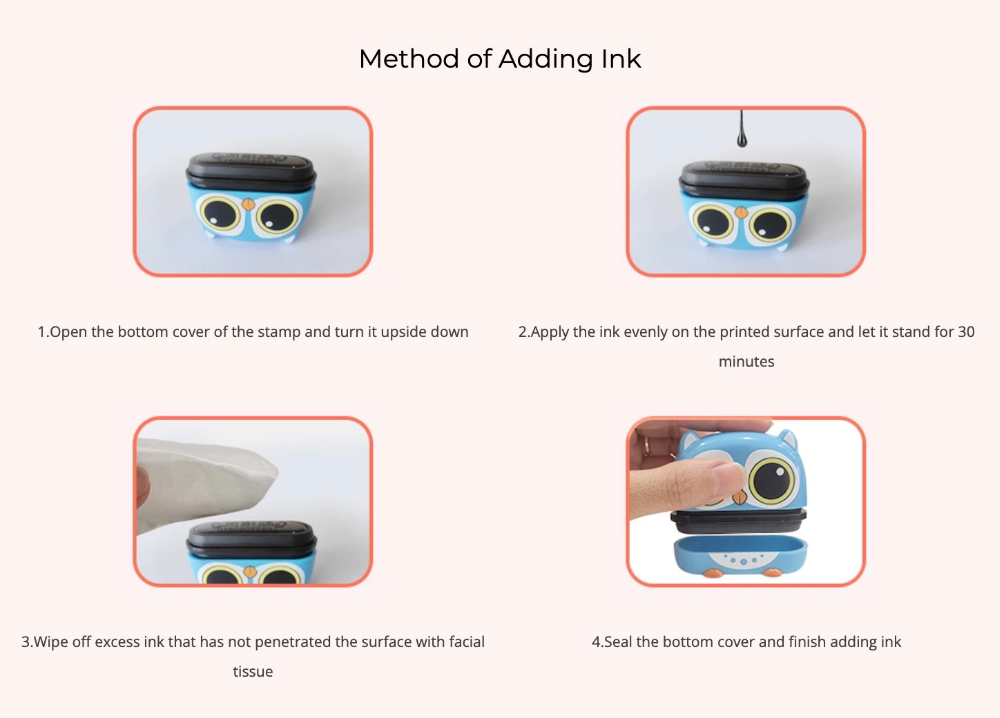 Method of Adding Ink

1.Open the bottom cover of the stamp and turn it upside down

2.Apply the ink evenly on the printed surface and let it stand for 30 minutes

3.Wipe off excess ink that has not penetrated the surface with facial tissue

4.Seal the bottom cover and finish adding ink