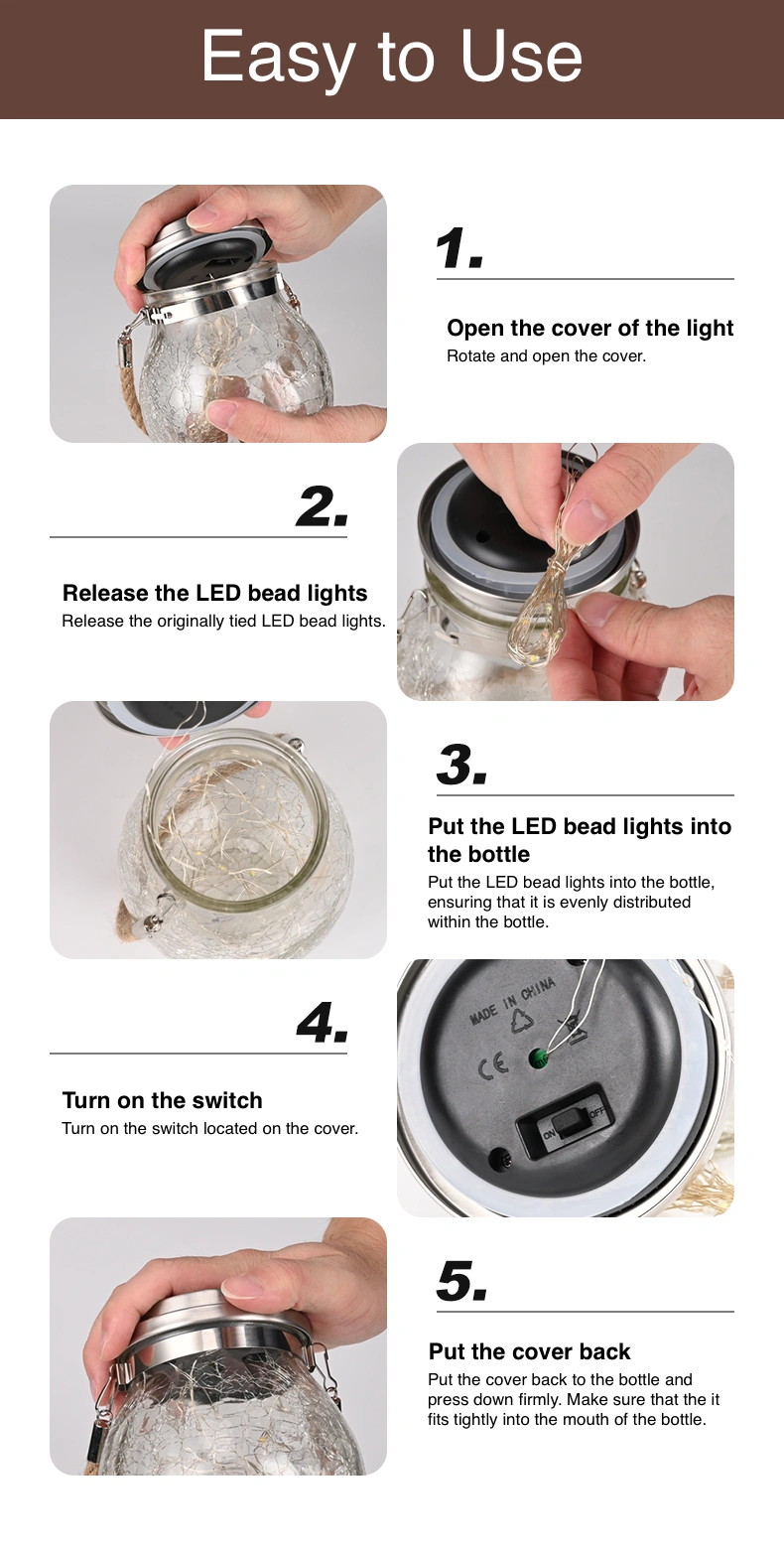 Easy to Use

1.

Open the cover of the light
Rotate and open the cover.

2.

Release the LED bead lights
Release the originally tied LED bead lights.

3.

Put the LED bead lights into the bottle
Put the LED bead lights into the bottle, ensuring that it is evenly distributed within the bottle.

MADE IN CHINA
CE
ON OFF

4.

Turn on the switch
Turn on the switch located on the cover.

5.

Put the cover back
Put the cover back to the bottle and press down firmly. Make sure that the it fits tightly into the mouth of the bottle.